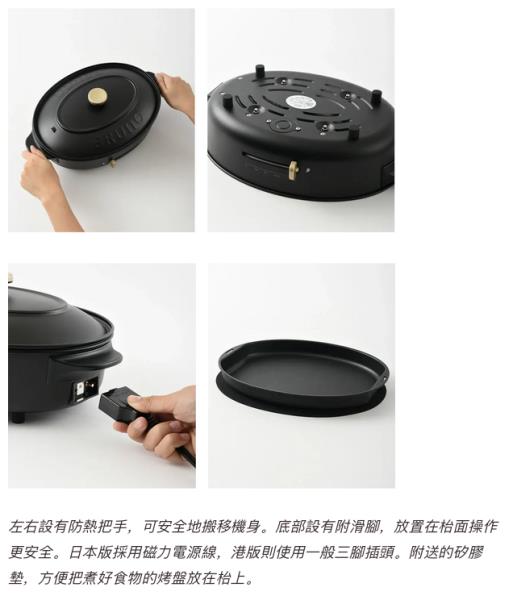 BRUNO

左右設有防熱把手，可安全地搬移機身。底部設有附滑腳，放置在枱面操作更安全。日本版採用磁力電源線，港版則使用一般三腳插頭。附送的矽膠墊，方便把煮好食物的烤盤放在枱上。